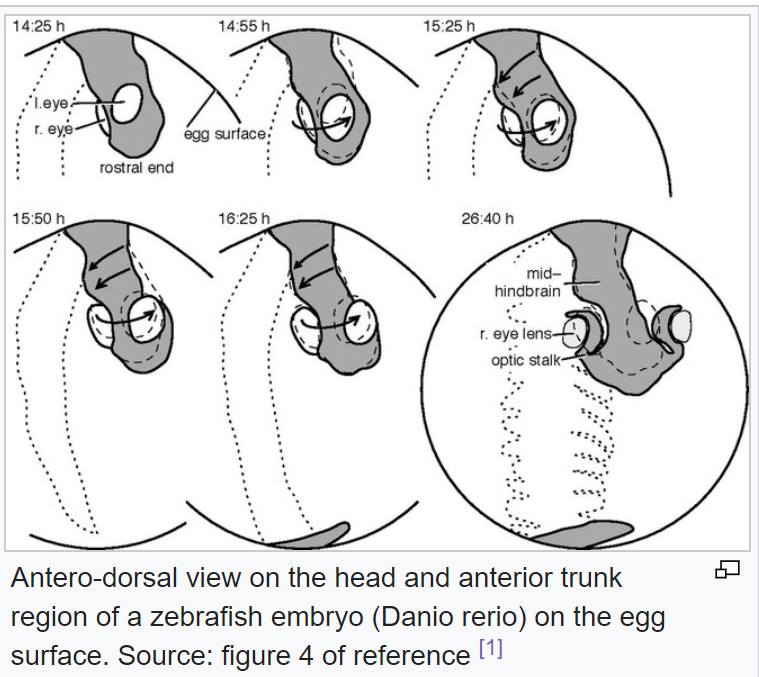 14:25 h

l.eye

r. eye

egg surface

rostral end

14:55 h

15:25 h

15:50 h

16:25 h

26:40 h

mid–hindbrain

r. eye lens

optic stalk

Antero-dorsal view on the head and anterior trunk region of a zebrafish embryo (Danio rerio) on the egg surface. Source: figure 4 of reference [1]